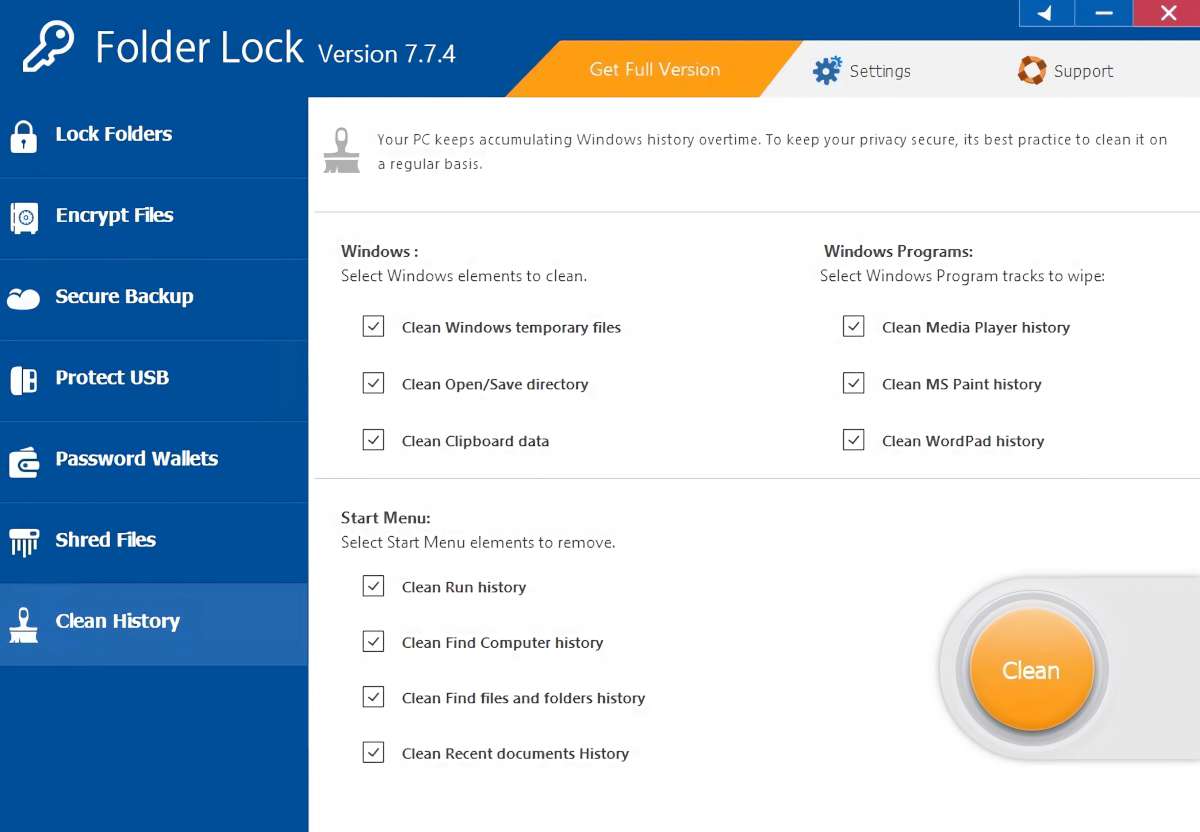 Folder Lock Version 7.7.4

Get Full Version

Settings

Support

Lock Folders

Encrypt Files

Secure Backup

Protect USB

Password Wallets

Shred Files

Clean History

Your PC keeps accumulating Windows history overtime. To keep your privacy secure, its best practice to clean it on a regular basis.

Windows :
Select Windows elements to clean.

Clean Windows temporary files

Clean Open/Save directory

Clean Clipboard data

Windows Programs:
Select Windows Program tracks to wipe:

Clean Media Player history

Clean MS Paint history

Clean WordPad history

Start Menu:
Select Start Menu elements to remove.

Clean Run history

Clean Find Computer history

Clean Find files and folders history

Clean Recent documents History

Clean